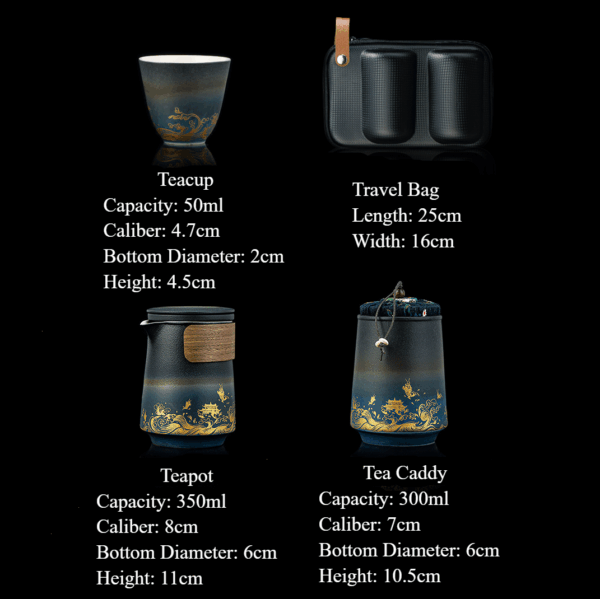 Teacup
Capacity: 50ml
Caliber: 4.7cm
Bottom Diameter: 2cm
Height: 4.5cm

Travel Bag
Length: 25cm
Width: 16cm

Teapot
Capacity: 350ml
Caliber: 8cm
Bottom Diameter: 6cm
Height: 11cm

Tea Caddy
Capacity: 300ml
Caliber: 7cm
Bottom Diameter: 6cm
Height: 10.5cm